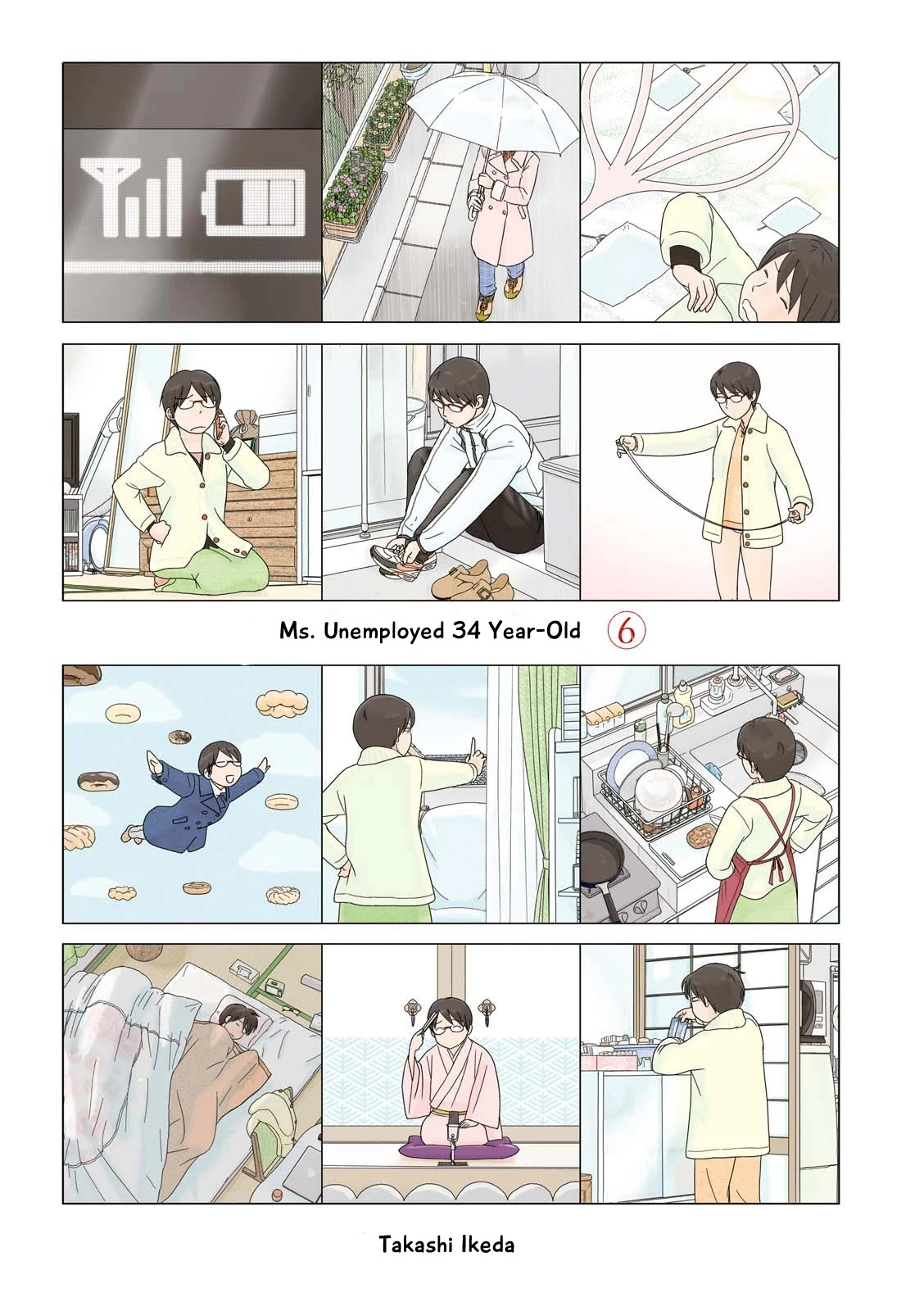 Ms. Unemployed 34 Year-Old ⑥

Takashi Ikeda